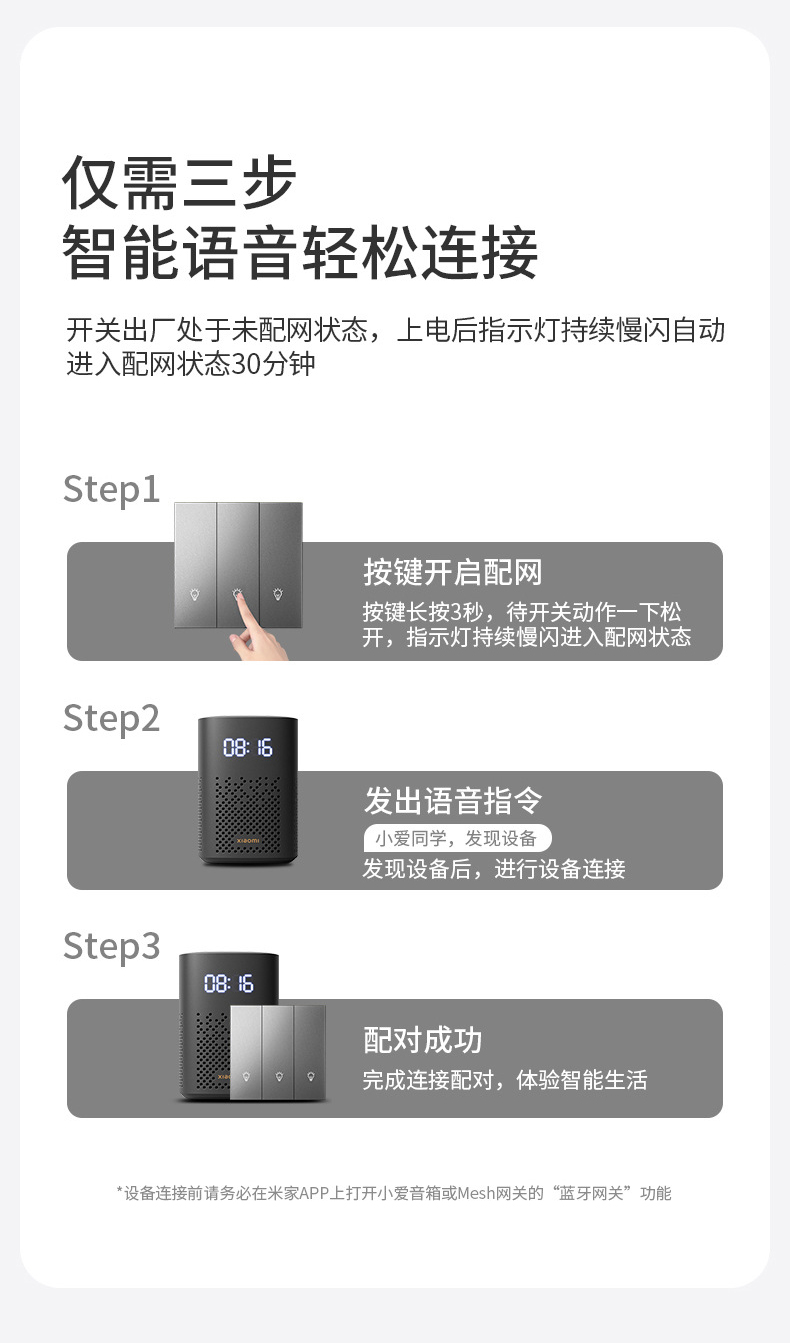 仅需三步
智能语音轻松连接

开关出厂处于未配网状态，上电后指示灯持续慢闪自动进入配网状态30分钟

Step1

按键开启配网

按键长按3秒，待开关动作一下松开，指示灯持续慢闪进入配网状态

Step2

08:16

xiaomi

发出语音指令

小爱同学，发现设备

发现设备后，进行设备连接

Step3

08:16

配对成功

完成连接配对，体验智能生活

*设备连接前请务必在米家APP上打开小爱音箱或Mesh网关的“蓝牙网关”功能